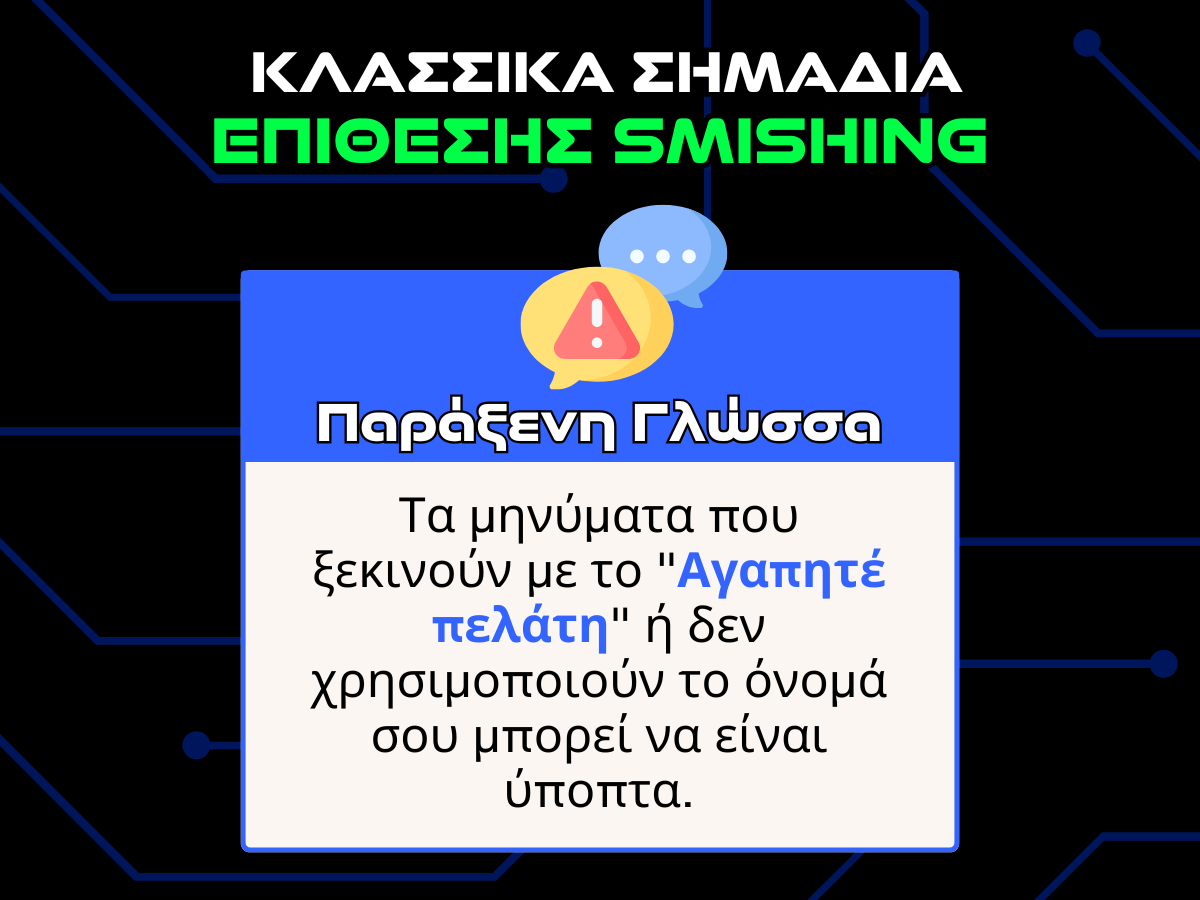 ΚΛΑΣΣΙΚΑ ΣΗΜΑΔΙΑ
ΕΠΙΘΕΣΗΣ SMISHING

Παράξενη Γλώσσα

Τα μηνύματα που ξεκινούν με το "Αγαπητέ πελάτη" ή δεν χρησιμοποιούν το όνομά σου μπορεί να είναι ύποπτα.