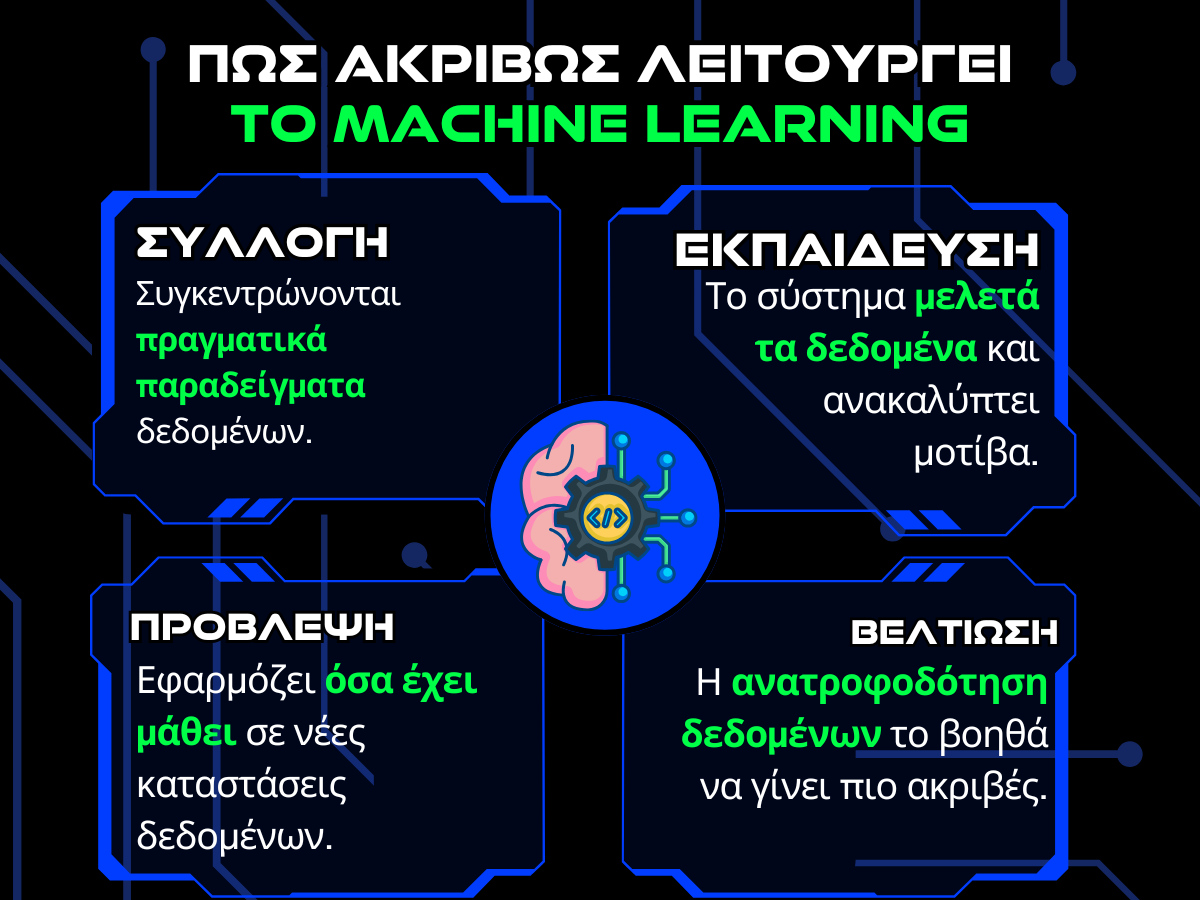 ΠΩΣ ΑΚΡΙΒΩΣ ΛΕΙΤΟΥΡΓΕΙ
ΤΟ MACHINE LEARNING

ΣΥΛΛΟΓΗ
Συγκεντρώνονται πραγματικά παραδείγματα δεδομένων.

ΕΚΠΑΙΔΕΥΣΗ
Το σύστημα μελετά τα δεδομένα και ανακαλύπτει μοτίβα.

</>

ΠΡΟΒΛΕΨΗ
Εφαρμόζει όσα έχει μάθει σε νέες καταστάσεις δεδομένων.

ΒΕΛΤΙΩΣΗ
Η ανατροφοδότηση δεδομένων το βοηθά να γίνει πιο ακριβές.