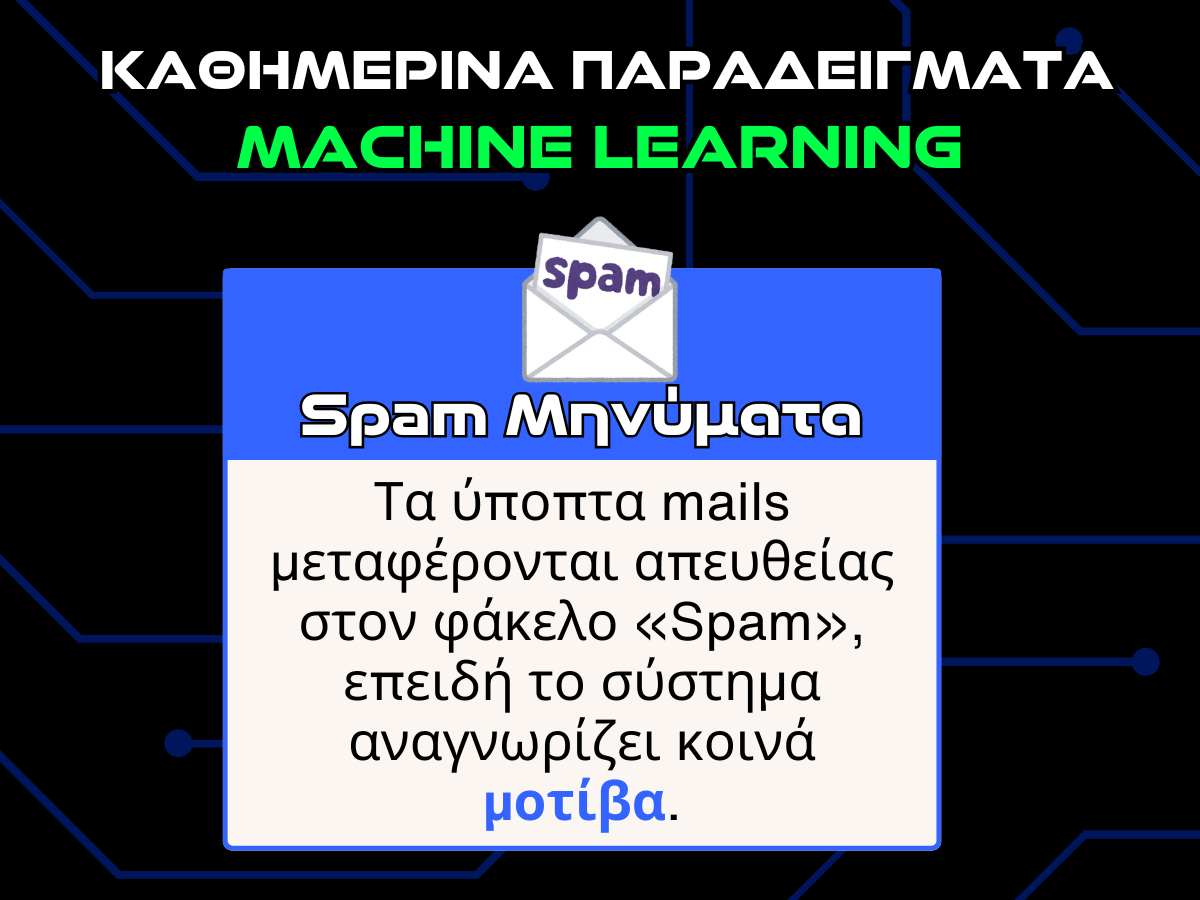 ΚΑΘΗΜΕΡΙΝΑ ΠΑΡΑΔΕΙΓΜΑΤΑ
MACHINE LEARNING

spam

Spam Μηνύματα

Τα ύποπτα mails μεταφέρονται απευθείας στον φάκελο «Spam», επειδή το σύστημα αναγνωρίζει κοινά μοτίβα.