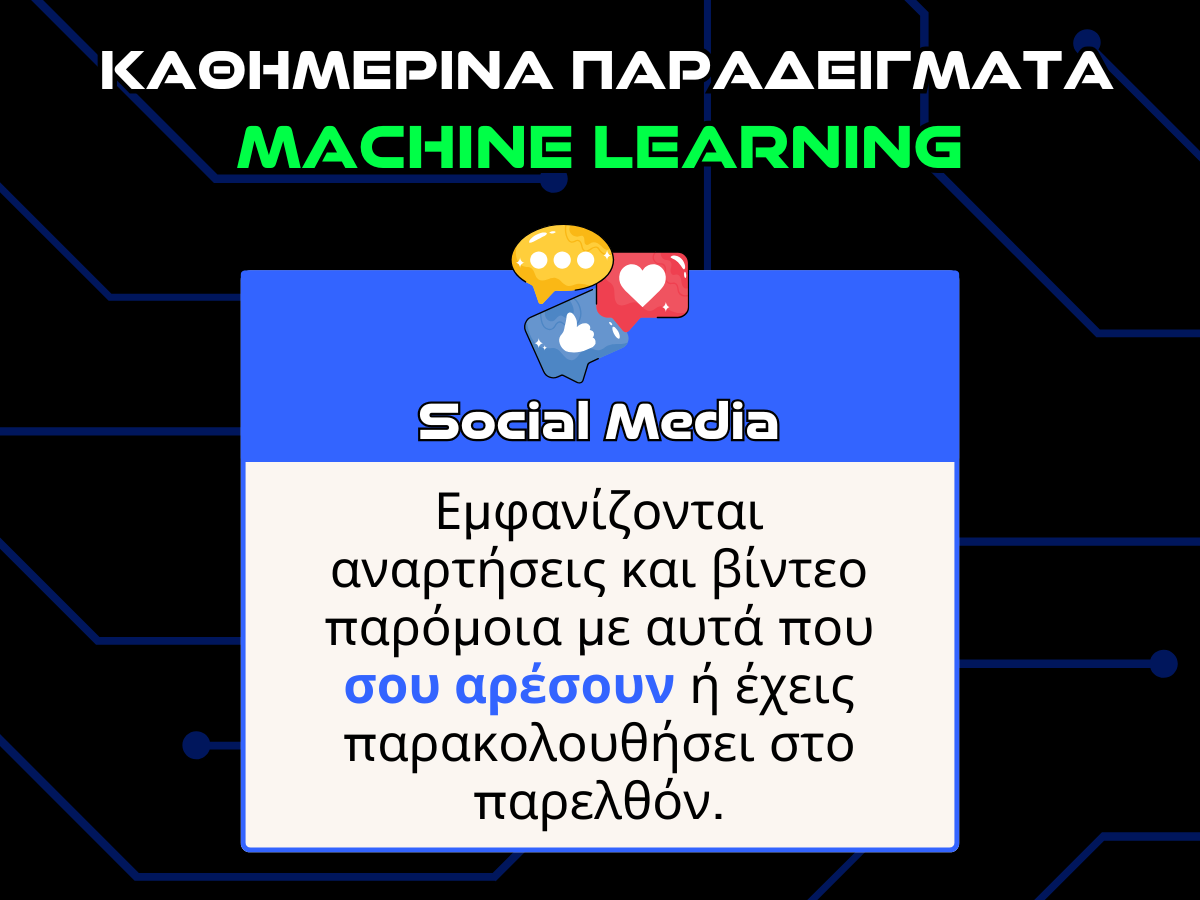 ΚΑΘΗΜΕΡΙΝΑ ΠΑΡΑΔΕΙΓΜΑΤΑ
MACHINE LEARNING

Social Media

Εμφανίζονται αναρτήσεις και βίντεο παρόμοια με αυτά που σου αρέσουν ή έχεις παρακολουθήσει στο παρελθόν.