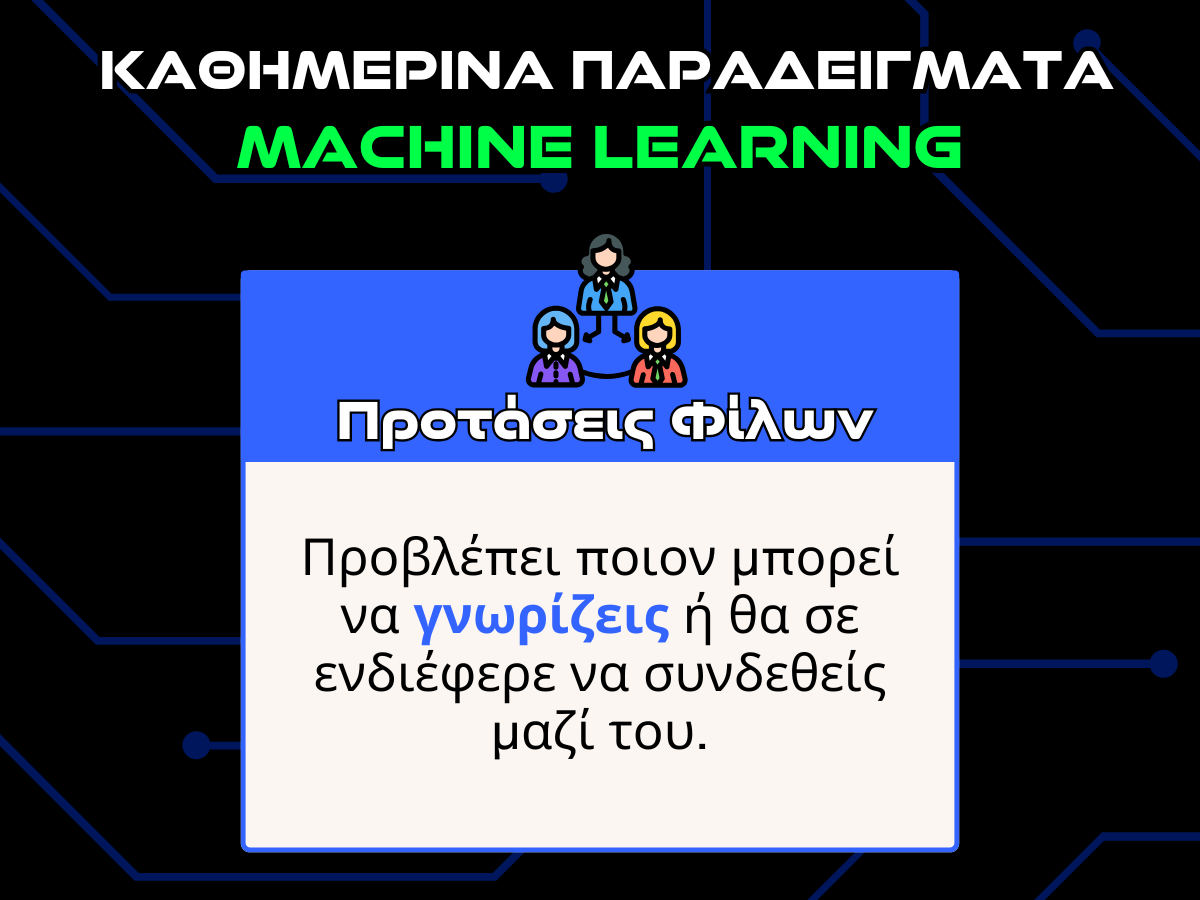 ΚΑΘΗΜΕΡΙΝΑ ΠΑΡΑΔΕΙΓΜΑΤΑ
MACHINE LEARNING

Προτάσεις Φίλων

Προβλέπει ποιον μπορεί να γνωρίζεις ή θα σε ενδιέφερε να συνδεθείς μαζί του.