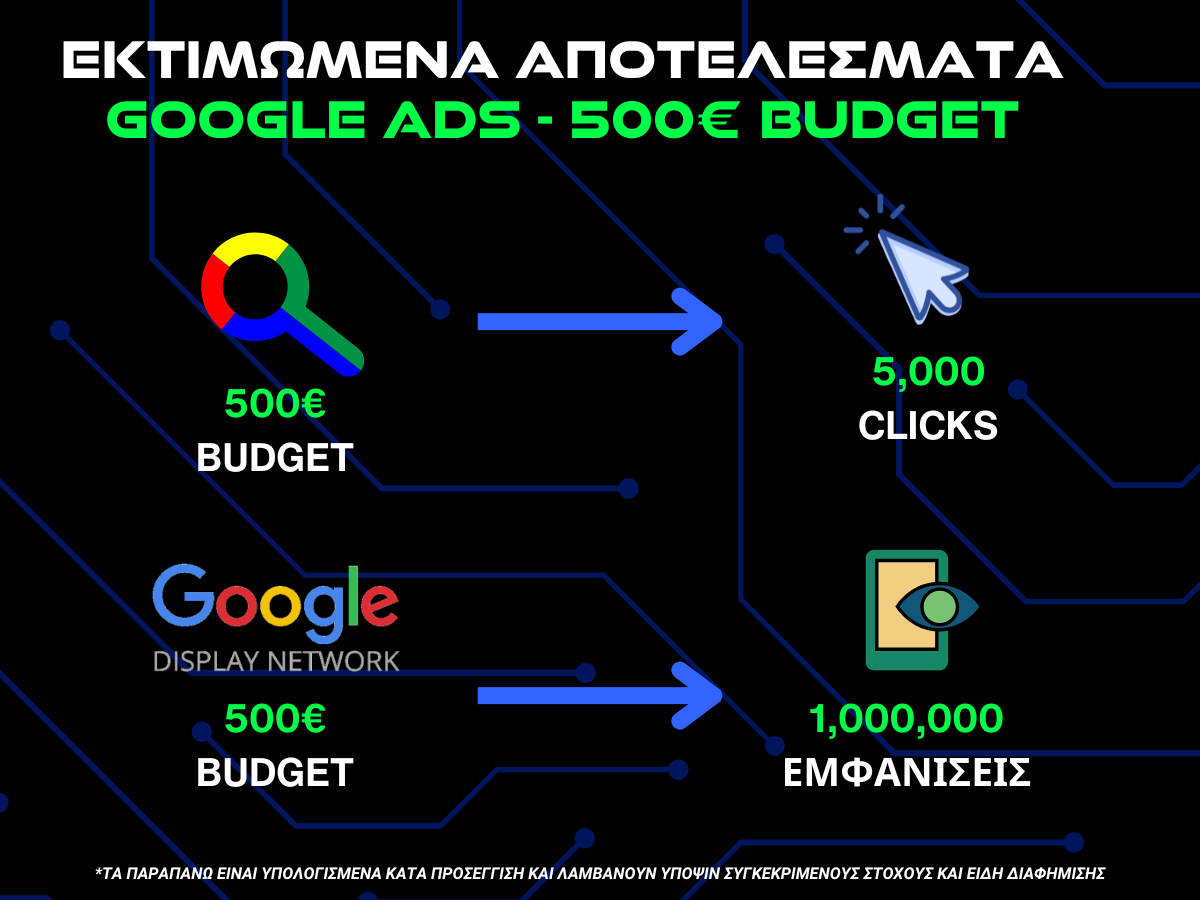 ΕΚΤΙΜΩΜΕΝΑ ΑΠΟΤΕΛΕΣΜΑΤΑ
GOOGLE ADS - 500€ BUDGET

500€
BUDGET

5,000
CLICKS

Google
DISPLAY NETWORK

500€
BUDGET

1,000,000
ΕΜΦΑΝΙΣΕΙΣ

*ΤΑ ΠΑΡΑΠΑΝΩ ΕΙΝΑΙ ΥΠΟΛΟΓΙΣΜΕΝΑ ΚΑΤΑ ΠΡΟΣΕΓΓΙΣΗ ΚΑΙ ΛΑΜΒΑΝΟΥΝ ΥΠΟΨΙΝ ΣΥΓΚΕΚΡΙΜΕΝΟΥΣ ΣΤΟΧΟΥΣ ΚΑΙ ΕΙΔΗ ΔΙΑΦΗΜΙΣΗΣ