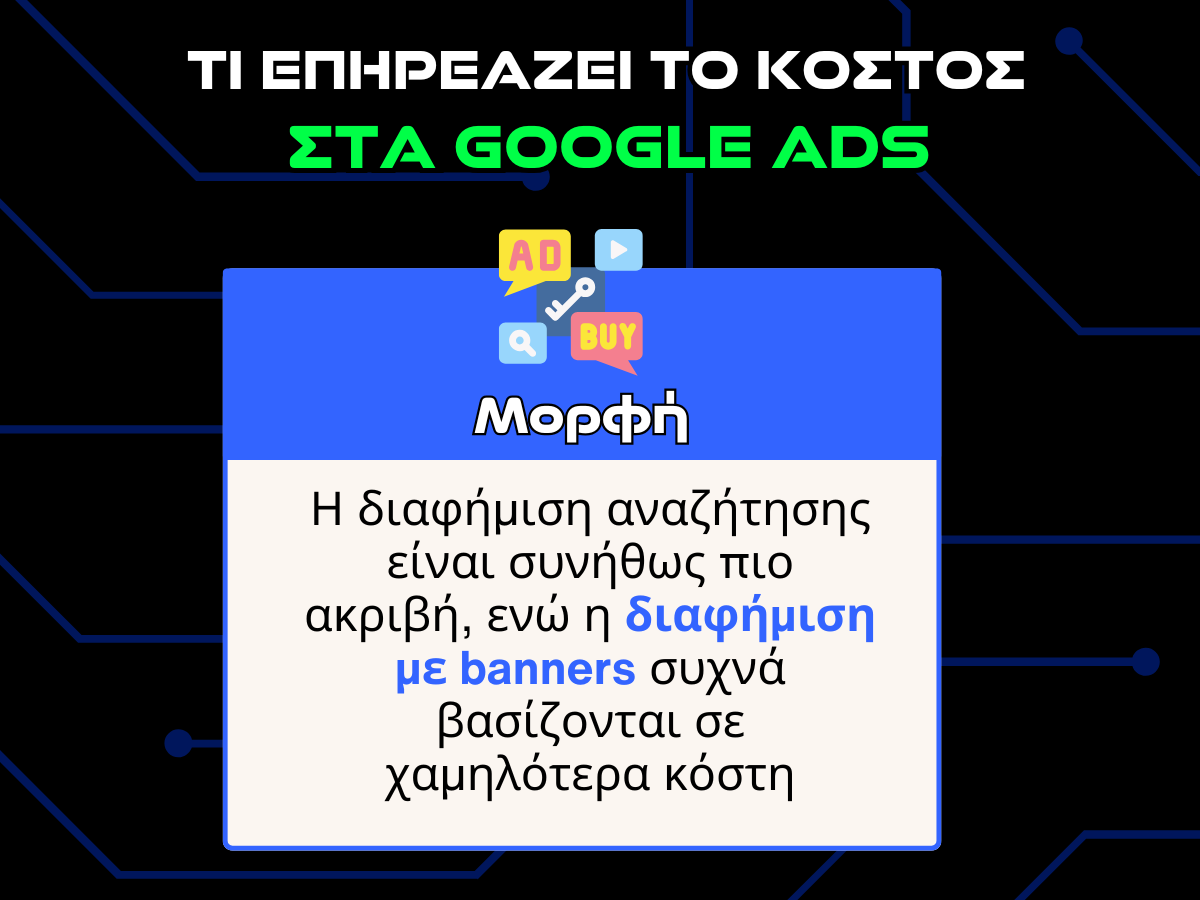 ΤΙ ΕΠΗΡΕΑΖΕΙ ΤΟ ΚΟΣΤΟΣ
ΣΤΑ GOOGLE ADS

AD

BUY

Μορφή

Η διαφήμιση αναζήτησης είναι συνήθως πιο ακριβή, ενώ η διαφήμιση με banners συχνά βασίζονται σε χαμηλότερα κόστη