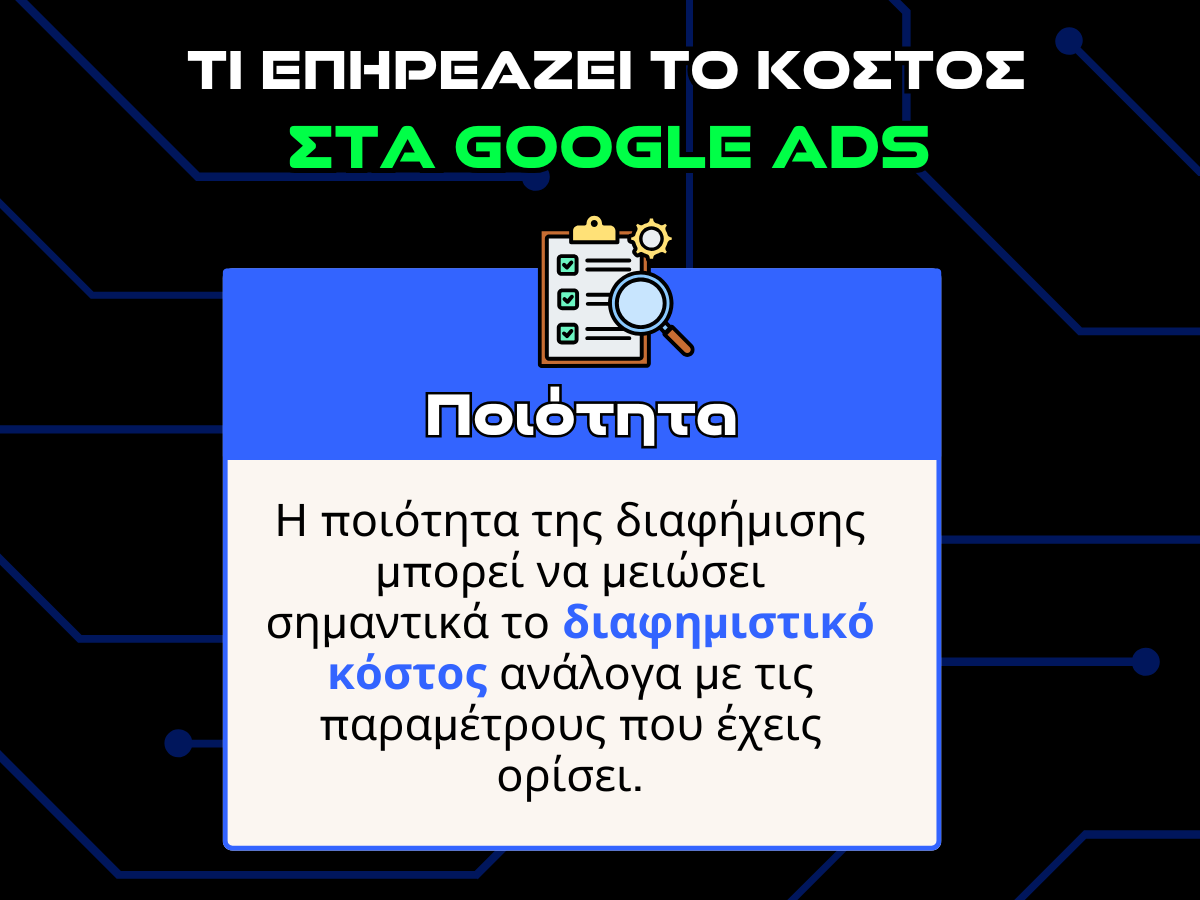 ΤΙ ΕΠΗΡΕΑΖΕΙ ΤΟ ΚΟΣΤΟΣ
ΣΤΑ GOOGLE ADS

Ποιότητα

Η ποιότητα της διαφήμισης μπορεί να μειώσει σημαντικά το διαφημιστικό κόστος ανάλογα με τις παραμέτρους που έχεις ορίσει.