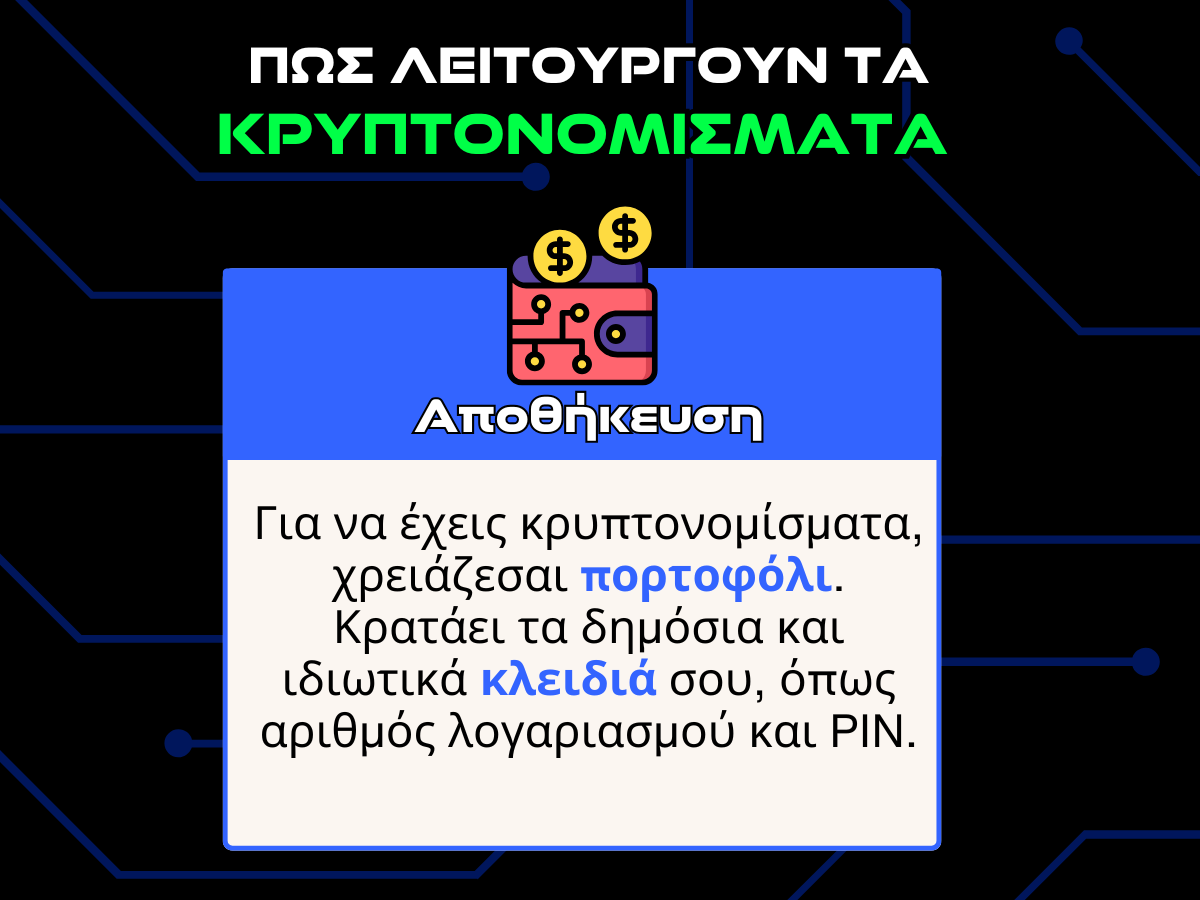 ΠΩΣ ΛΕΙΤΟΥΡΓΟΥΝ ΤΑ
ΚΡΥΠΤΟΝΟΜΙΣΜΑΤΑ

$ $

Αποθήκευση

Για να έχεις κρυπτονομίσματα, χρειάζεσαι πορτοφόλι. Κρατάει τα δημόσια και ιδιωτικά κλειδιά σου, όπως αριθμός λογαριασμού και PIN.