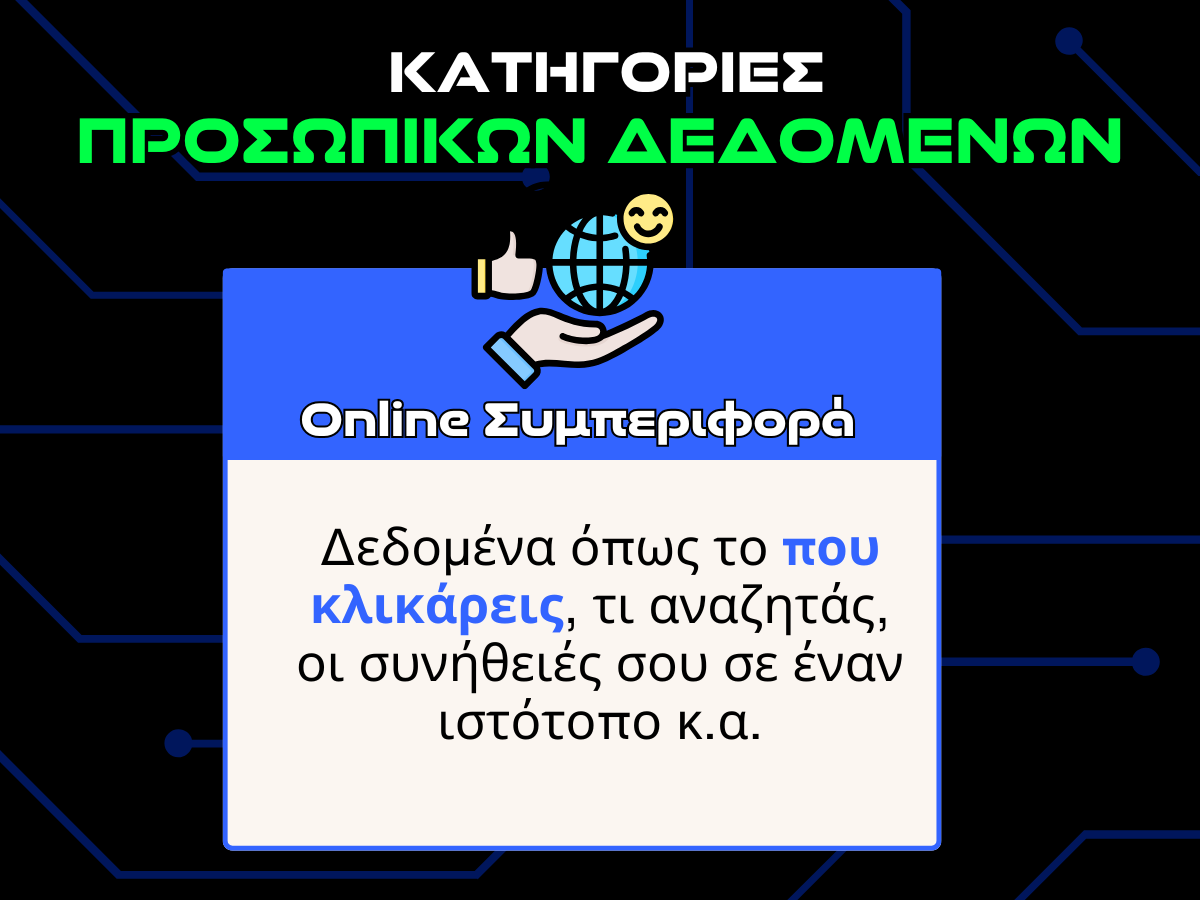 ΚΑΤΗΓΟΡΙΕΣ
ΠΡΟΣΩΠΙΚΩΝ ΔΕΔΟΜΕΝΩΝ

Online Συμπεριφορά

Δεδομένα όπως το που κλικάρεις, τι αναζητάς, οι συνήθειές σου σε έναν ιστότοπο κ.α.